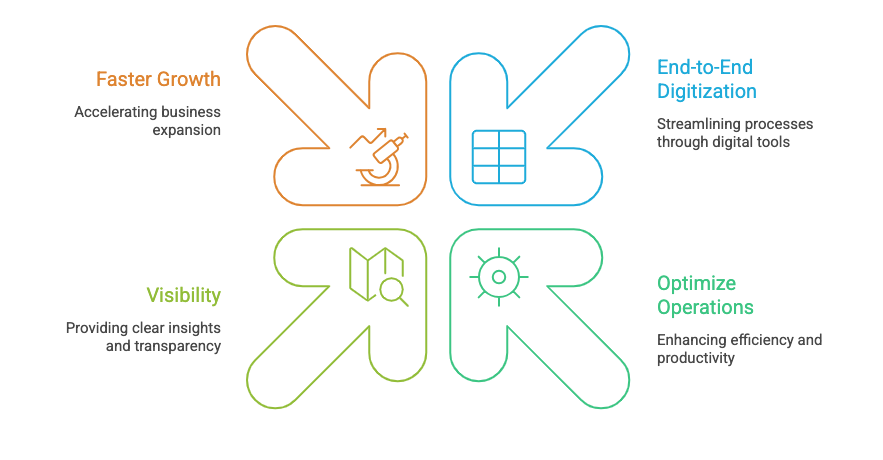 Faster Growth

Accelerating business expansion

End-to-End Digitization

Streamlining processes through digital tools

Visibility

Providing clear insights and transparency

Optimize Operations

Enhancing efficiency and productivity